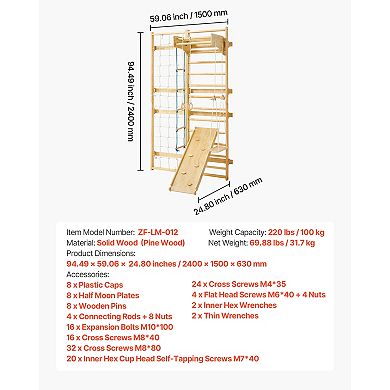 59.06 inch / 1500 mm

94.49 inch / 2400 mm

24.80 inch / 630 mm

Item Model Number: ZF-LM-012
Material: Solid Wood (Pine Wood)

Weight Capacity: 220 lbs / 100 kg
Net Weight: 69.88 lbs / 31.7 kg

Product Dimensions:
94.49 × 59.06 × 24.80 inches / 2400 × 1500 × 630 mm

Accessories:
8 x Plastic Caps
8 x Half Moon Plates
8 x Wooden Pins
4 x Connecting Rods + 8 Nuts
16 x Expansion Bolts M10*100
16 x Cross Screws M8*40
32 x Cross Screws M8*80
20 x Inner Hex Cup Head Self-Tapping Screws M7*40

24 x Cross Screws M4*35
4 x Flat Head Screws M6*40 + 4 Nuts
2 x Inner Hex Wrenches
2 x Thin Wrenches