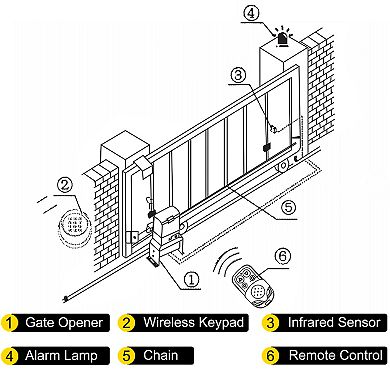 ④

③

②

⑤

⑥

①

1 Gate Opener
2 Wireless Keypad
3 Infrared Sensor
4 Alarm Lamp
5 Chain
6 Remote Control