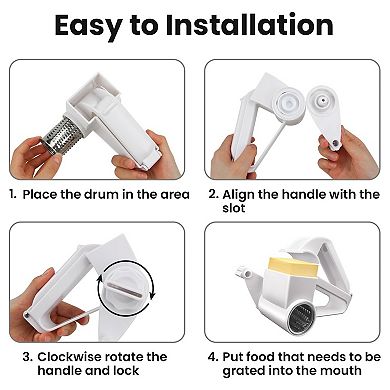 Easy to Installation

1. Place the drum in the area

2. Align the handle with the slot

3. Clockwise rotate the handle and lock

4. Put food that needs to be grated into the mouth