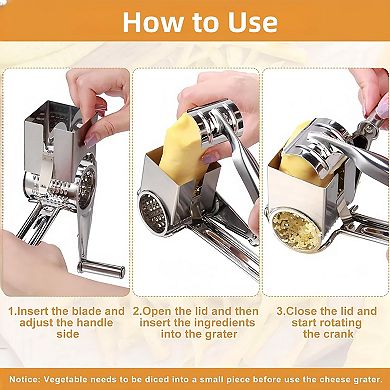 How to Use

1.Insert the blade and adjust the handle side

2.Open the lid and then insert the ingredients into the grater

3.Close the lid and start rotating the crank

Notice: Vegetable needs to be diced into a small piece before use the cheese grater.