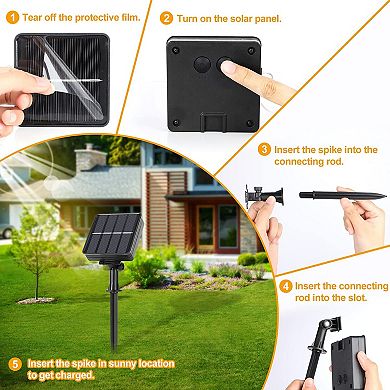 1 Tear off the protective film.

2 Turn on the solar panel.

3 Insert the spike into the connecting rod.

4 Insert the connecting rod into the slot.

5 Insert the spike in sunny location to get charged.