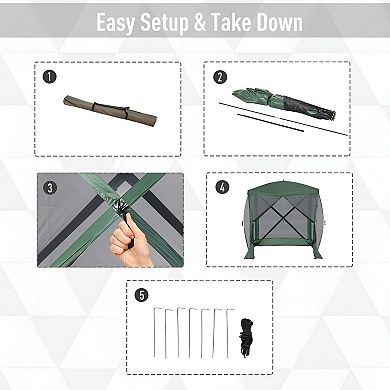 Easy Setup & Take Down

1

2

3

4

5