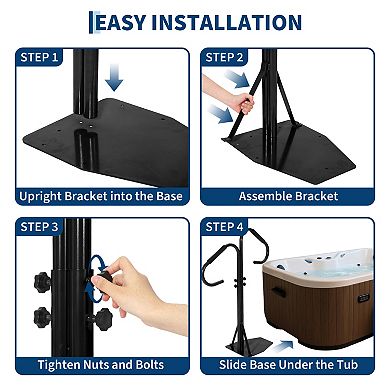 EASY INSTALLATION

STEP 1

Upright Bracket into the Base

STEP 2

Assemble Bracket

STEP 3

Tighten Nuts and Bolts

STEP 4

Slide Base Under the Tub