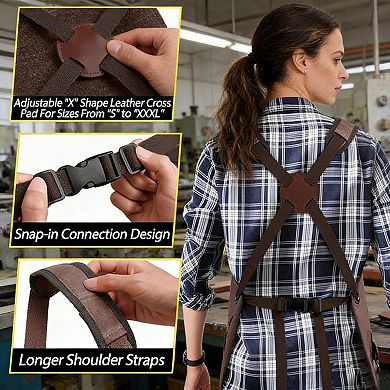 Adjustable "X" Shape Leather Cross Pad For Sizes From "S" to "XXXL"

Snap-in Connection Design

Longer Shoulder Straps