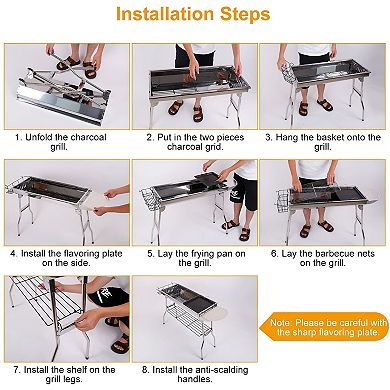 Installation Steps

1. Unfold the charcoal grill.

2. Put in the two pieces charcoal grid.

3. Hang the basket onto the grill.

4. Install the flavoring plate on the side.

5. Lay the frying pan on the grill.

6. Lay the barbecue nets on the grill.

7. Install the shelf on the grill legs.

8. Install the anti-scalding handles.

Note: Please be careful with the sharp flavoring plate.