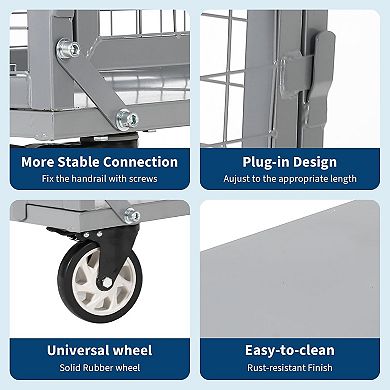 More Stable Connection
Fix the handrail with screws

Plug-in Design
Aujust to the appropriate length

Universal wheel
Solid Rubber wheel

Easy-to-clean
Rust-resistant Finish