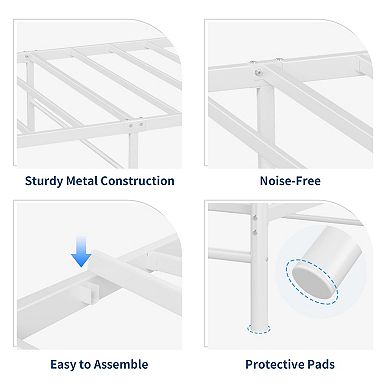 Sturdy Metal Construction

Noise-Free

Easy to Assemble

Protective Pads