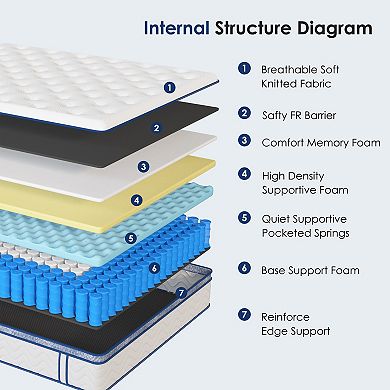 Internal Structure Diagram

1 2 3 4 5 6 7

1 Breathable Soft Knitted Fabric

2 Safty FR Barrier

3 Comfort Memory Foam

4 High Density Supportive Foam

5 Quiet Supportive Pocketed Springs

6 Base Support Foam

7 Reinforce Edge Support