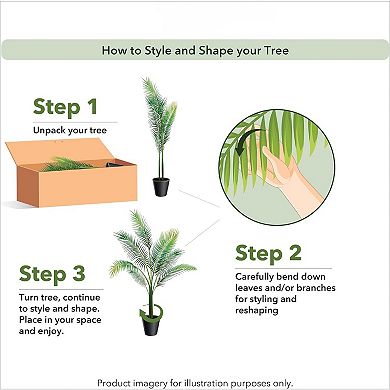 How to Style and Shape your Tree

Step 1

Unpack your tree

Step 2

Carefully bend down leaves and/or branches for styling and reshaping

Step 3

Turn tree, continue to style and shape. Place in your space and enjoy.

Product imagery for illustration purposes only.