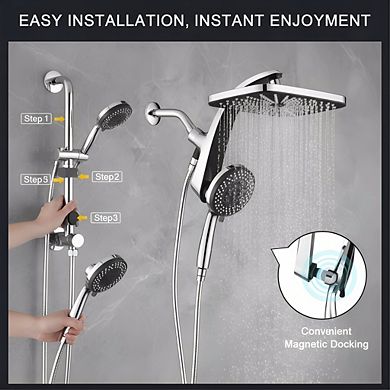 EASY INSTALLATION, INSTANT ENJOYMENT

Step 1

Step5

Step2

Step3

Convenient Magnetic Docking