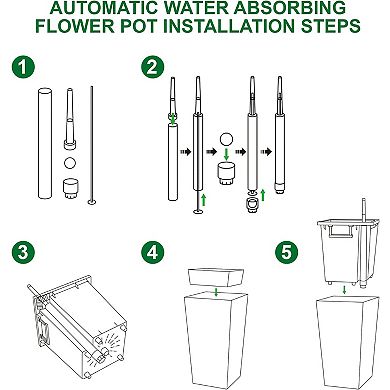 AUTOMATIC WATER ABSORBING FLOWER POT INSTALLATION STEPS

1

2

3

4

5