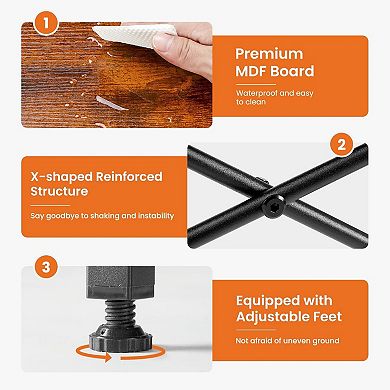 1

Premium MDF Board

Waterproof and easy to clean

2

X-shaped Reinforced Structure

Say goodbye to shaking and instability

3

Equipped with Adjustable Feet

Not afraid of uneven ground