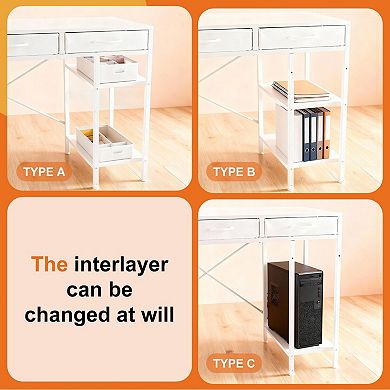 TYPE A

TYPE B

The interlayer can be changed at will

TYPE C