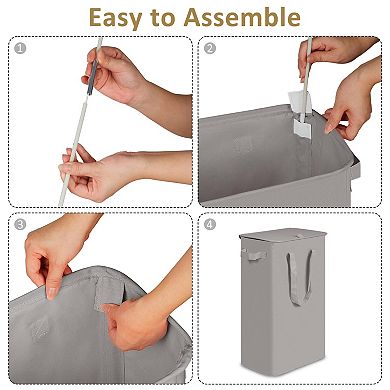 Easy to Assemble

1

2

3

4