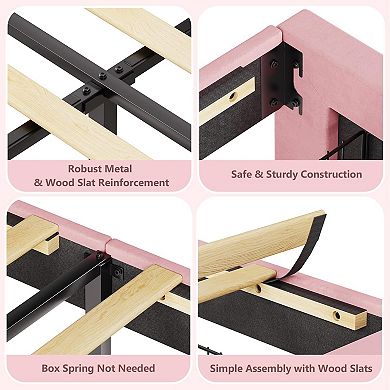 Robust Metal & Wood Slat Reinforcement

Safe & Sturdy Construction

Box Spring Not Needed

Simple Assembly with Wood Slats