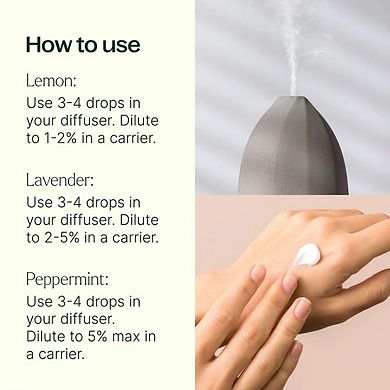 How to use

Lemon:
Use 3-4 drops in your diffuser. Dilute to 1-2% in a carrier.

Lavender:
Use 3-4 drops in your diffuser. Dilute to 2-5% in a carrier.

Peppermint:
Use 3-4 drops in your diffuser. Dilute to 5% max in a carrier.