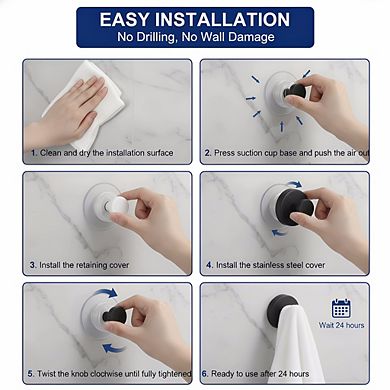 EASY INSTALLATION
No Drilling, No Wall Damage

1. Clean and dry the installation surface

2. Press suction cup base and push the air out

3. Install the retaining cover

4. Install the stainless steel cover

5. Twist the knob clockwise until fully tightened

Wait 24 hours

6. Ready to use after 24 hours