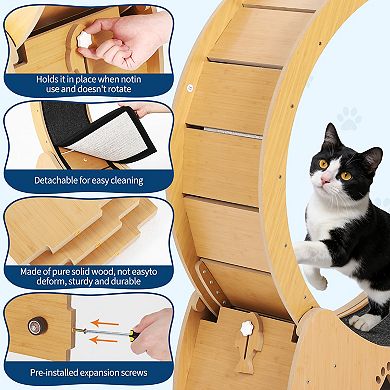 Holds it in place when notin use and doesn't rotate

Detachable for easy cleaning

Made of pure solid wood, not easyto deform, sturdy and durable

Pre-installed expansion screws