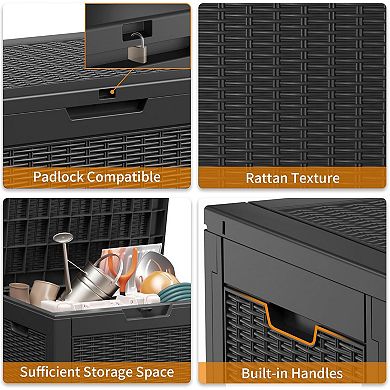 Padlock Compatible

Rattan Texture

Sufficient Storage Space

Built-in Handles