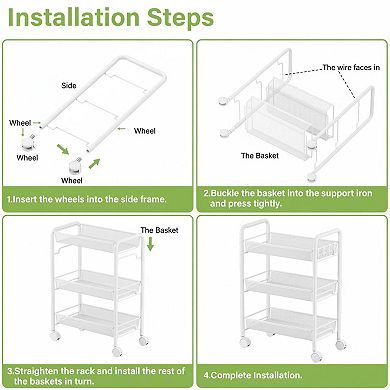 Installation Steps

Side

Wheel

Wheel

Wheel

Wheel

1.Insert the wheels into the side frame.

The wire faces in

The Basket

2.Buckle the basket into the support iron and press tightly.

The Basket

3.Straighten the rack and install the rest of the baskets in turn.

4.Complete Installation.