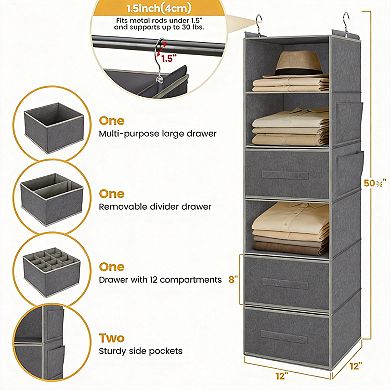 1.5Inch(4cm)
Fits metal rods under 1.5" and supports up to 30 lbs.

1.5"

One
Multi-purpose large drawer

One
Removable divider drawer

One
Drawer with 12 compartments

Two
Sturdy side pockets

50½"

8"

12"

12"