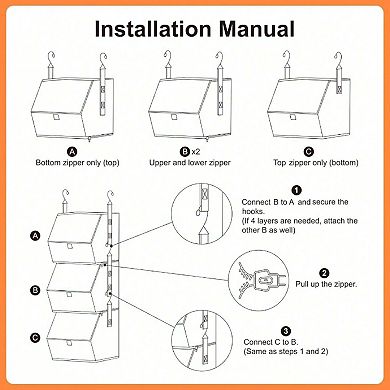 Installation Manual

A
Bottom zipper only (top)

B x2
Upper and lower zipper

C
Top zipper only (bottom)

A

B

C

1
Connect B to A and secure the hooks.
(If 4 layers are needed, attach the other B as well)

2
Pull up the zipper.

3
Connect C to B.
(Same as steps 1 and 2)