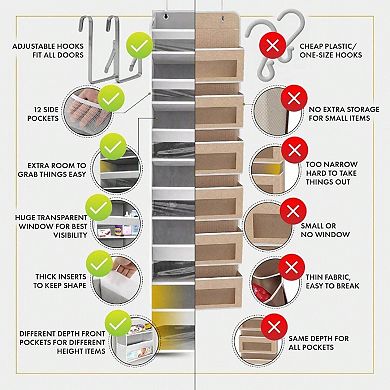 ADJUSTABLE HOOKS FIT ALL DOORS

12 SIDE POCKETS

EXTRA ROOM TO GRAB THINGS EASY

HUGE TRANSPARENT WINDOW FOR BEST VISIBILITY

THICK INSERTS TO KEEP SHAPE

DIFFERENT DEPTH FRONT POCKETS FOR DIFFERENT HEIGHT ITEMS

CHEAP PLASTIC/ ONE-SIZE HOOKS

NO EXTRA STORAGE FOR SMALL ITEMS

TOO NARROW HARD TO TAKE THINGS OUT

SMALL OR NO WINDOW

THIN FABRIC, EASY TO BREAK

SAME DEPTH FOR ALL POCKETS