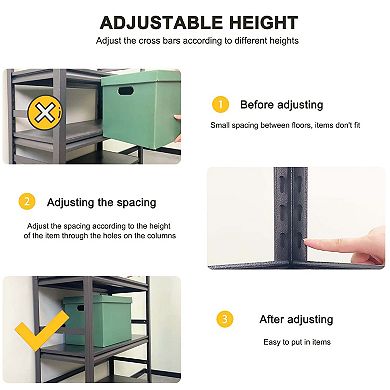 ADJUSTABLE HEIGHT
Adjust the cross bars according to different heights

1 Before adjusting
Small spacing between floors, items don't fit

2 Adjusting the spacing
Adjust the spacing according to the height of the item through the holes on the columns

3 After adjusting
Easy to put in items