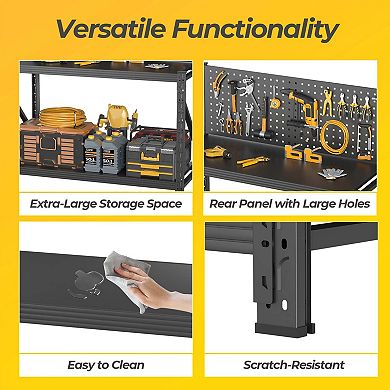 Versatile Functionality

Extra-Large Storage Space

Rear Panel with Large Holes

Easy to Clean

Scratch-Resistant