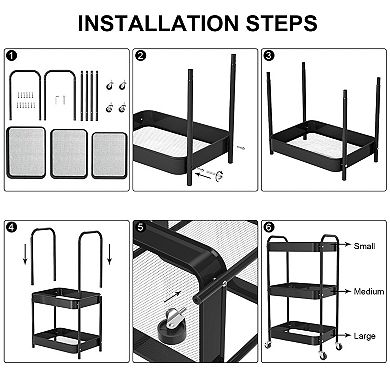 INSTALLATION STEPS

1

2

3

4

5

6

Small

Medium

Large