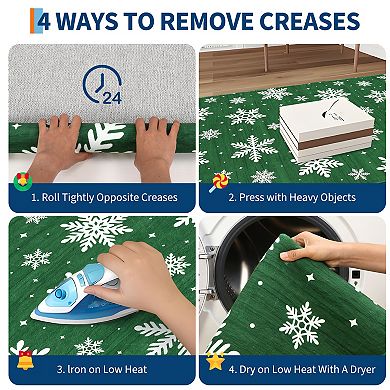 4 WAYS TO REMOVE CREASES

24

1. Roll Tightly Opposite Creases

2. Press with Heavy Objects

3. Iron on Low Heat

4. Dry on Low Heat With A Dryer