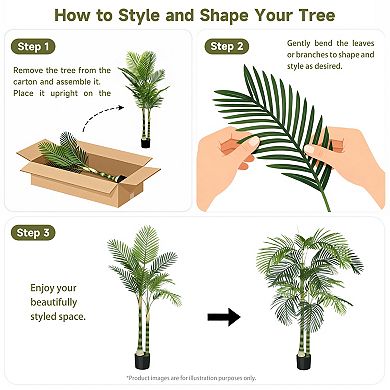 How to Style and Shape Your Tree

Step 1

Remove the tree from the carton and assemble it. Place it upright on the

Step 2

Gently bend the leaves or branches to shape and style as desired.

Step 3

Enjoy your beautifully styled space.

*Product images are for illustration purposes only.