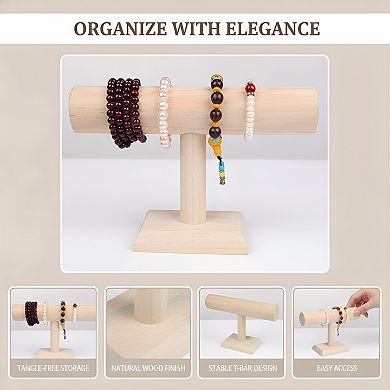 ORGANIZE WITH ELEGANCE

TANGLE-FREE STORAGE

NATURAL WOOD FINISH

STABLE T-BAR DESIGN

EASY ACCESS