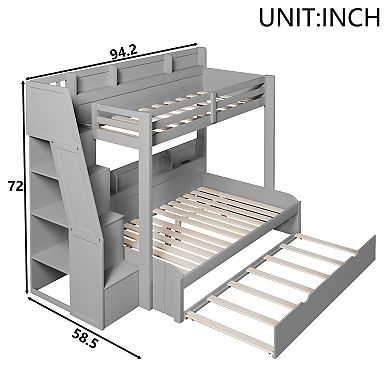 UNIT:INCH

94.2

72

58.5