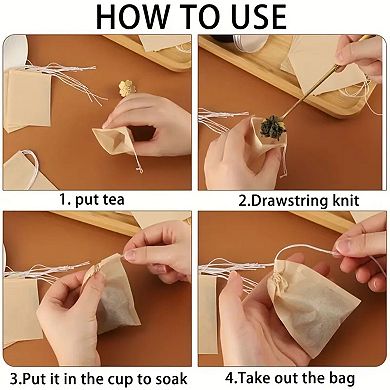 HOW TO USE

1. put tea

2.Drawstring knit

3.Put it in the cup to soak

4.Take out the bag