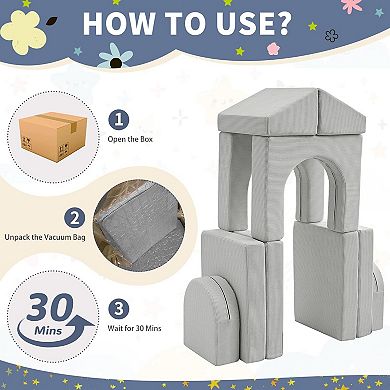 HOW TO USE?

1
Open the Box

2
Unpack the Vacuum Bag

30
Mins

3
Wait for 30 Mins