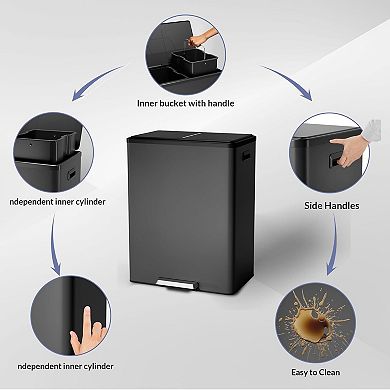 Inner bucket with handle

ndependent inner cylinder

Side Handles

ndependent inner cylinder

Easy to Clean