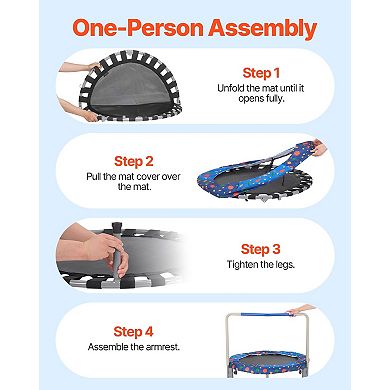 One-Person Assembly

Step 1
Unfold the mat until it opens fully.

Step 2
Pull the mat cover over the mat.

Step 3
Tighten the legs.

Step 4
Assemble the armrest.