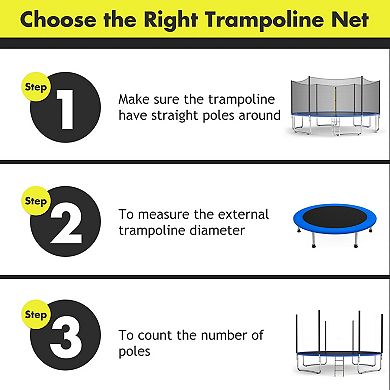 Choose the Right Trampoline Net

Step 1

Make sure the trampoline have straight poles around

Step 2

To measure the external trampoline diameter

Step 3

To count the number of poles