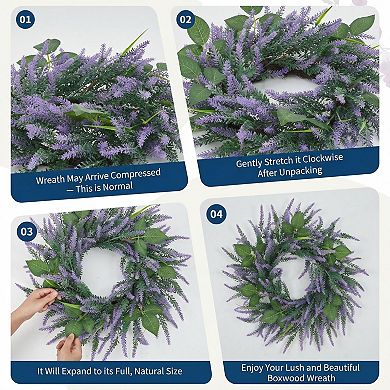 01

Wreath May Arrive Compressed — This is Normal

02

Gently Stretch it Clockwise After Unpacking

03

It Will Expand to its Full, Natural Size

04

Enjoy Your Lush and Beautiful Boxwood Wreath