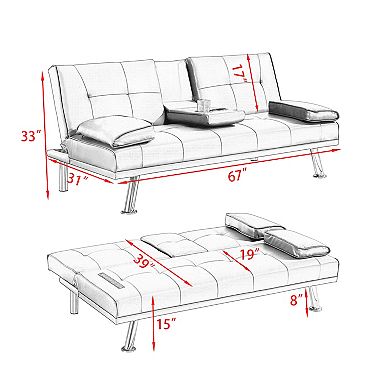 17"
33"
31"
67"
39"
19"
8"
15"