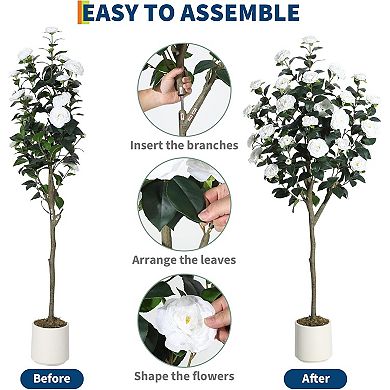 EASY TO ASSEMBLE

Insert the branches

Arrange the leaves

Shape the flowers

Before

After