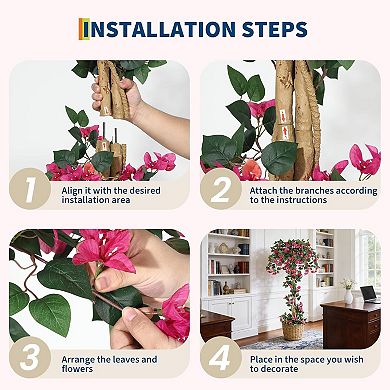 INSTALLATION STEPS

1 Align it with the desired installation area

2 Attach the branches according to the instructions

3 Arrange the leaves and flowers

4 Place in the space you wish to decorate