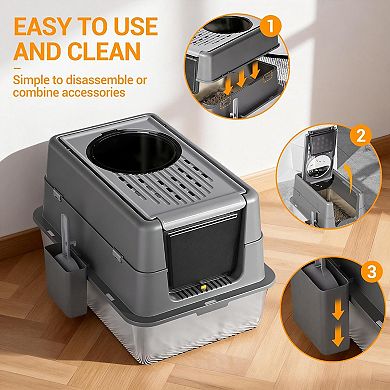 EASY TO USE AND CLEAN

Simple to disassemble or combine accessories

1

2

3