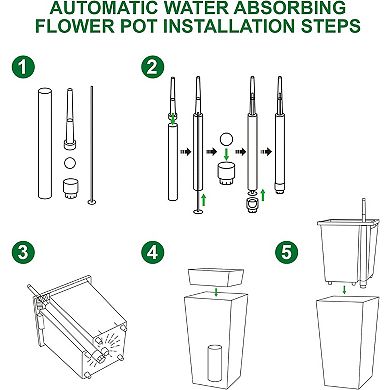 AUTOMATIC WATER ABSORBING FLOWER POT INSTALLATION STEPS

1

2

3

4

5