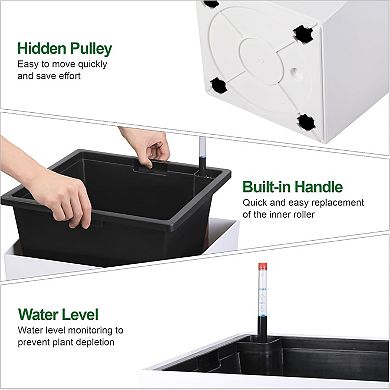 Hidden Pulley
Easy to move quickly and save effort

Built-in Handle
Quick and easy replacement of the inner roller

Water Level
Water level monitoring to prevent plant depletion