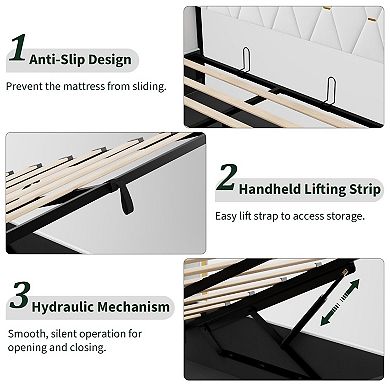 1 Anti-Slip Design

Prevent the mattress from sliding.

2 Handheld Lifting Strip

Easy lift strap to access storage.

3 Hydraulic Mechanism

Smooth, silent operation for opening and closing.