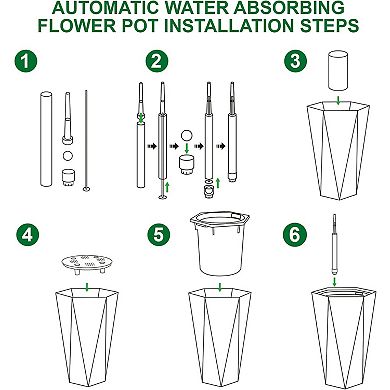 AUTOMATIC WATER ABSORBING FLOWER POT INSTALLATION STEPS

1

2

3

4

5

6