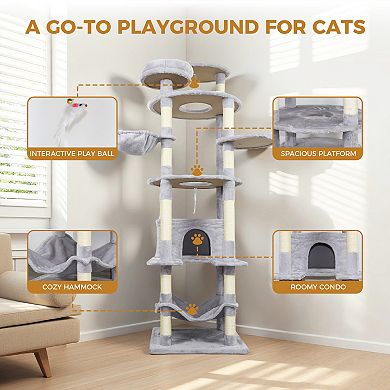 A GO-TO PLAYGROUND FOR CATS

INTERACTIVE PLAY BALL

SPACIOUS PLATFORM

COZY HAMMOCK

ROOMY CONDO