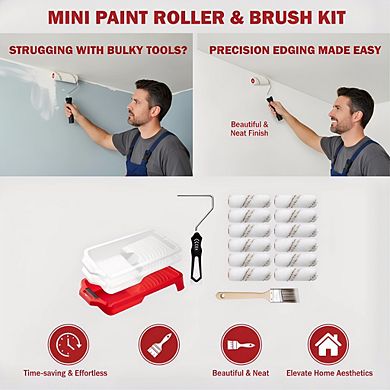 MINI PAINT ROLLER & BRUSH KIT

STRUGGING WITH BULKY TOOLS?

PRECISION EDGING MADE EASY

Beautiful & Neat Finish

Time-saving & Effortless

Beautiful & Neat

Elevate Home Aesthetics